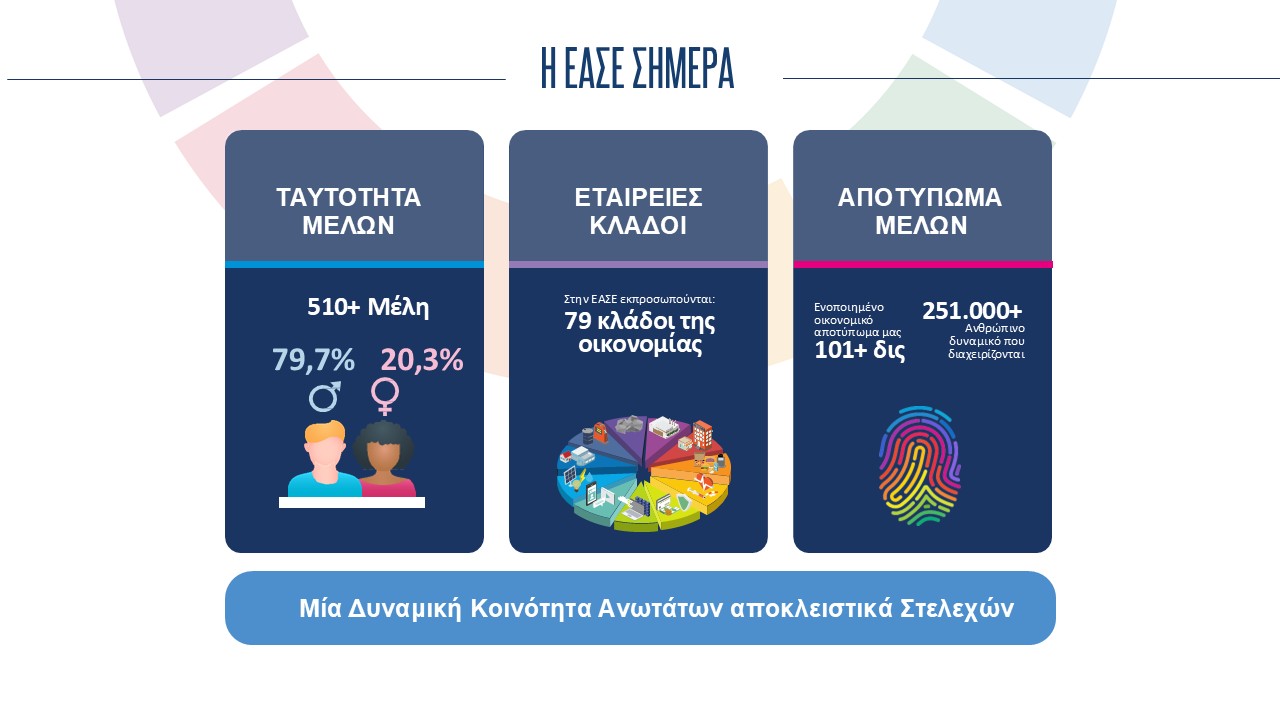 Η ΕΑΣΕ ΣΗΜΕΡΑ

ΤΑΥΤΟΤΗΤΑ ΜΕΛΩΝ

510+ Μέλη

79,7% 20,3%

ΕΤΑΙΡΕΙΕΣ ΚΛΑΔΟΙ

Στην ΕΑΣΕ εκπροσωπούνται:
79 κλάδοι της οικονομίας

ΑΠΟΤΥΠΩΜΑ ΜΕΛΩΝ

Ενοποιημένο οικονομικό αποτύπωμα μας
101+ δις

251.000+
Ανθρώπινο δυναμικό που διαχειρίζονται

Μία Δυναμική Κοινότητα Ανωτάτων αποκλειστικά Στελεχών